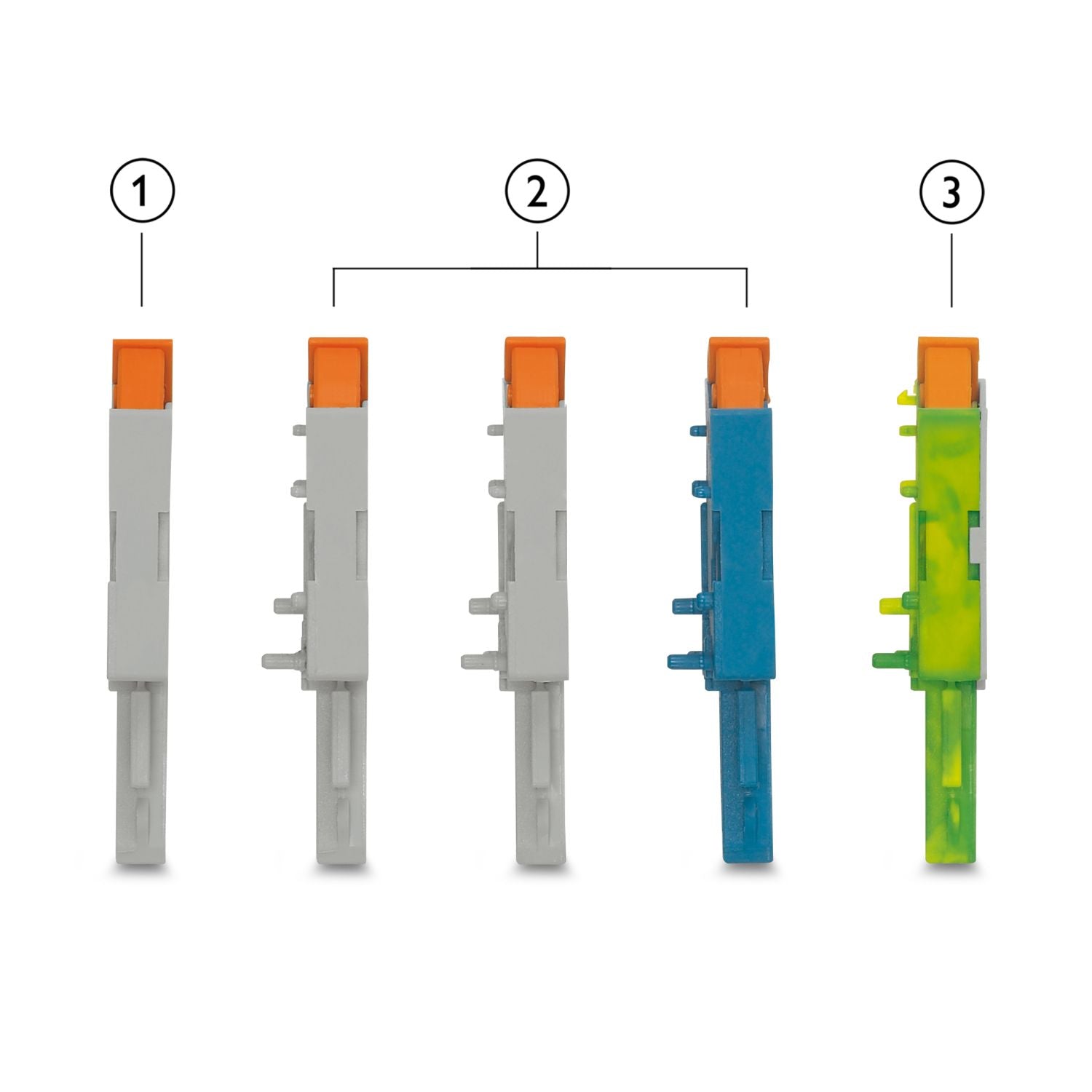 1

2

3