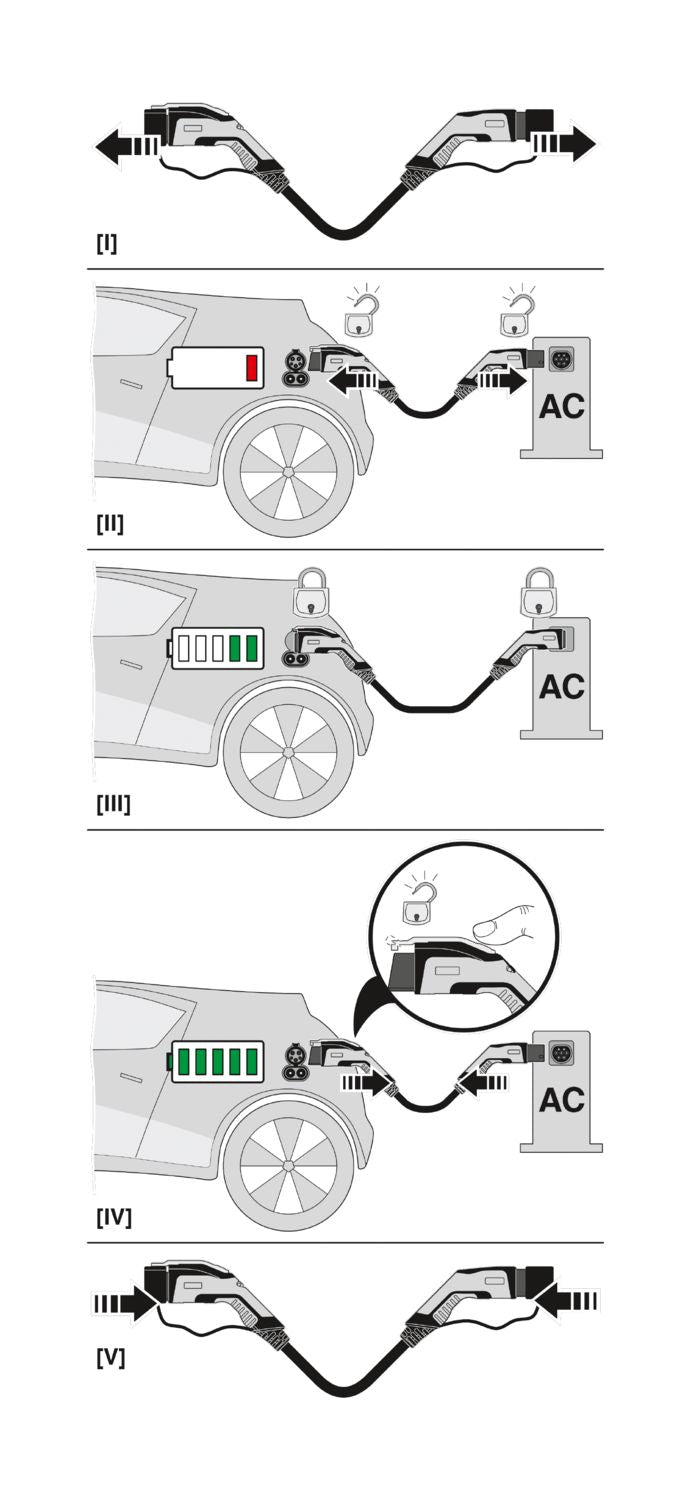 [I]

AC

[II]

AC

[III]

AC

[IV]

[V]