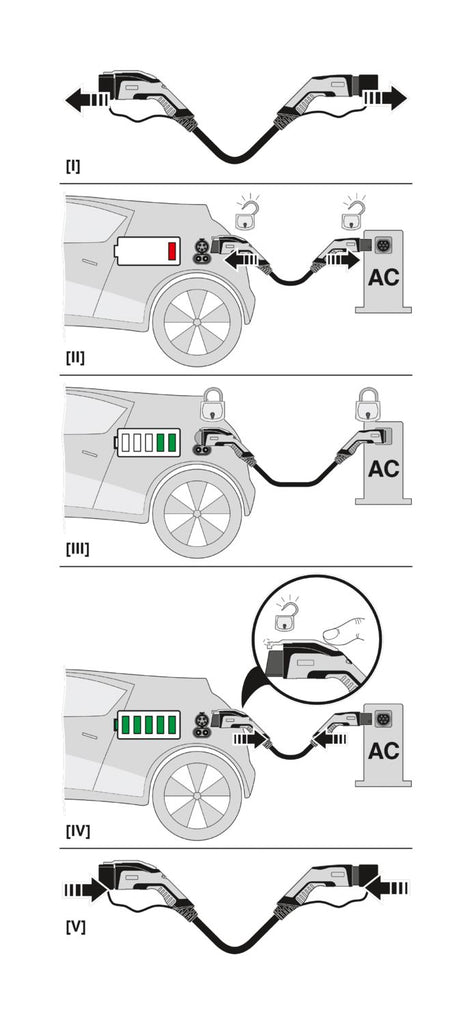 [I]

AC

[II]

AC

[III]

AC

[IV]

[V]